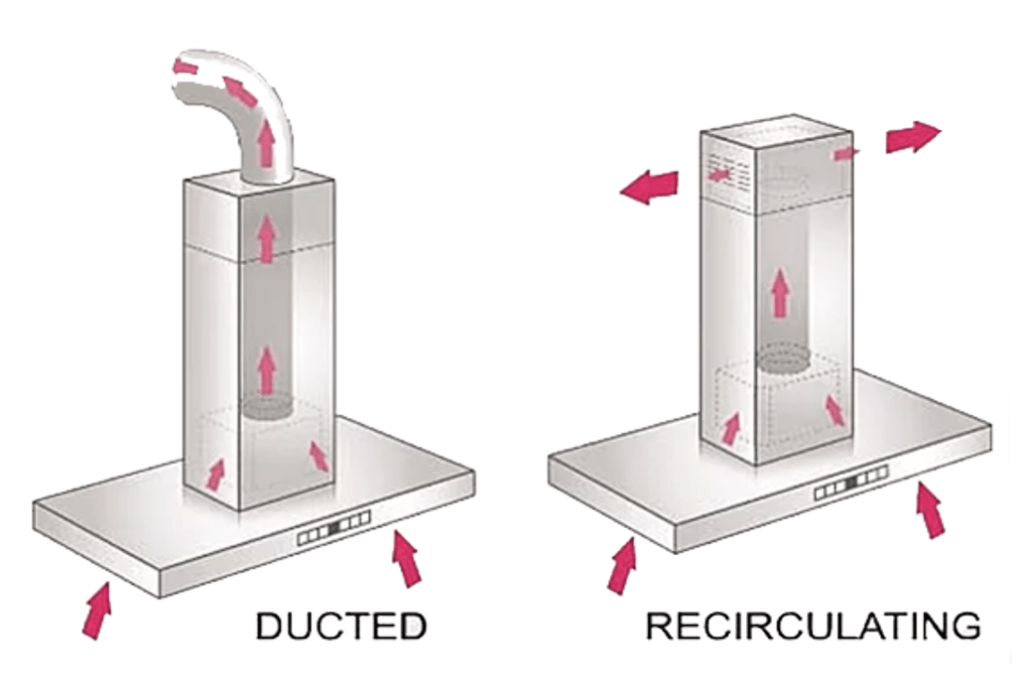 DUCTED

RECIRCULATING