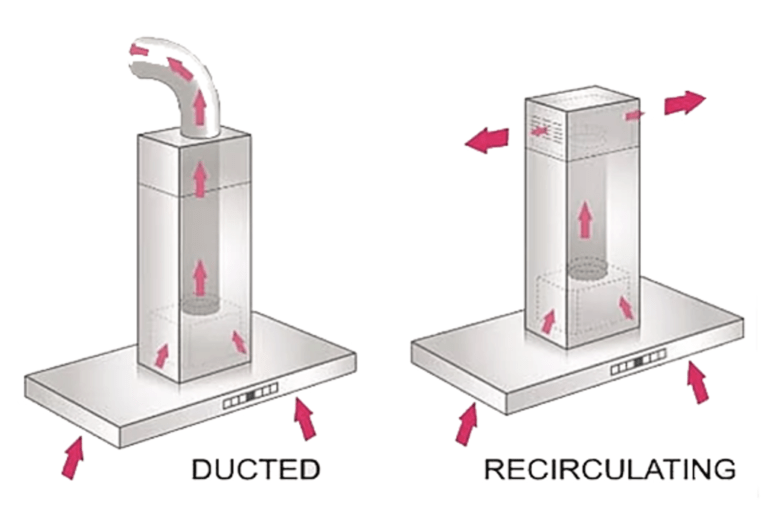 DUCTED

RECIRCULATING